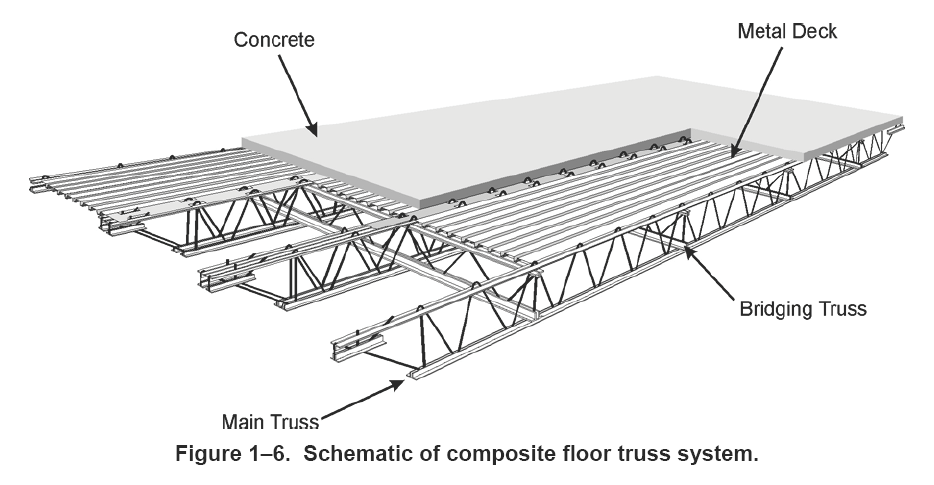 Concrete

Metal Deck

Bridging Truss

Main Truss

Figure 1–6. Schematic of composite floor truss system.