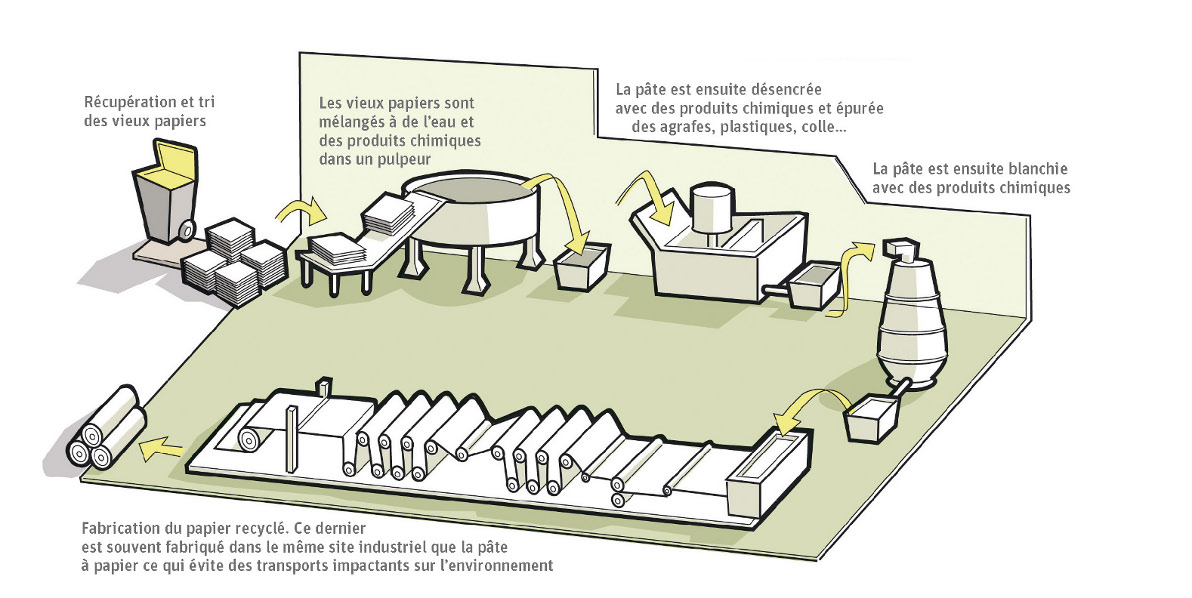 Récupération et tri des vieux papiers

Les vieux papiers sont mélangés à de l'eau et des produits chimiques dans un pulpeur

La pâte est ensuite désencrée avec des produits chimiques et épurée des agrafes, plastiques, colle...

La pâte est ensuite blanchie avec des produits chimiques

Fabrication du papier recyclé. Ce dernier est souvent fabriqué dans le même site industriel que la pâte à papier ce qui évite des transports impactants sur l'environnement